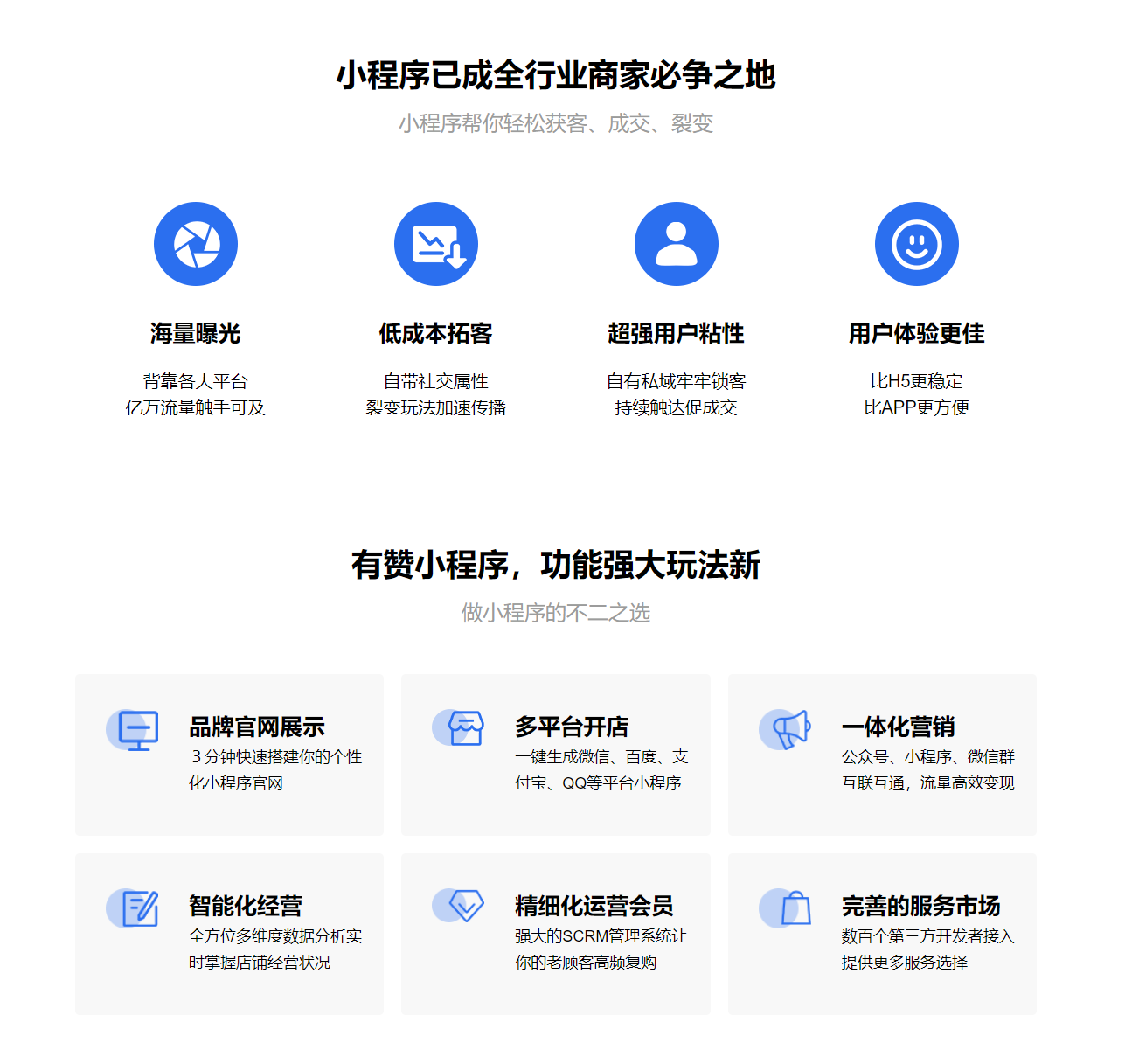 小程序已成全行业商家必争之地

小程序帮你轻松获客、成交、裂变

海量曝光

背靠各大平台
亿万流量触手可及

低成本拓客

自带社交属性
裂变玩法加速传播

超强用户粘性

自有私域牢牢锁客
持续触达促成交

用户体验更佳

比H5更稳定
比APP更方便

有赞小程序，功能强大玩法新

做小程序的不二之选

品牌官网展示

3分钟快速搭建你的个性化小程序官网

多平台开店

一键生成微信、百度、支付宝、QQ等平台小程序

一体化营销

公众号、小程序、微信群互联互通，流量高效变现

智能化经营

全方位多维度数据分析实时掌握店铺经营状况

精细化运营会员

强大的SCRM管理系统让你的老顾客高频复购

完善的服务市场

数百个第三方开发者接入提供更多服务选择